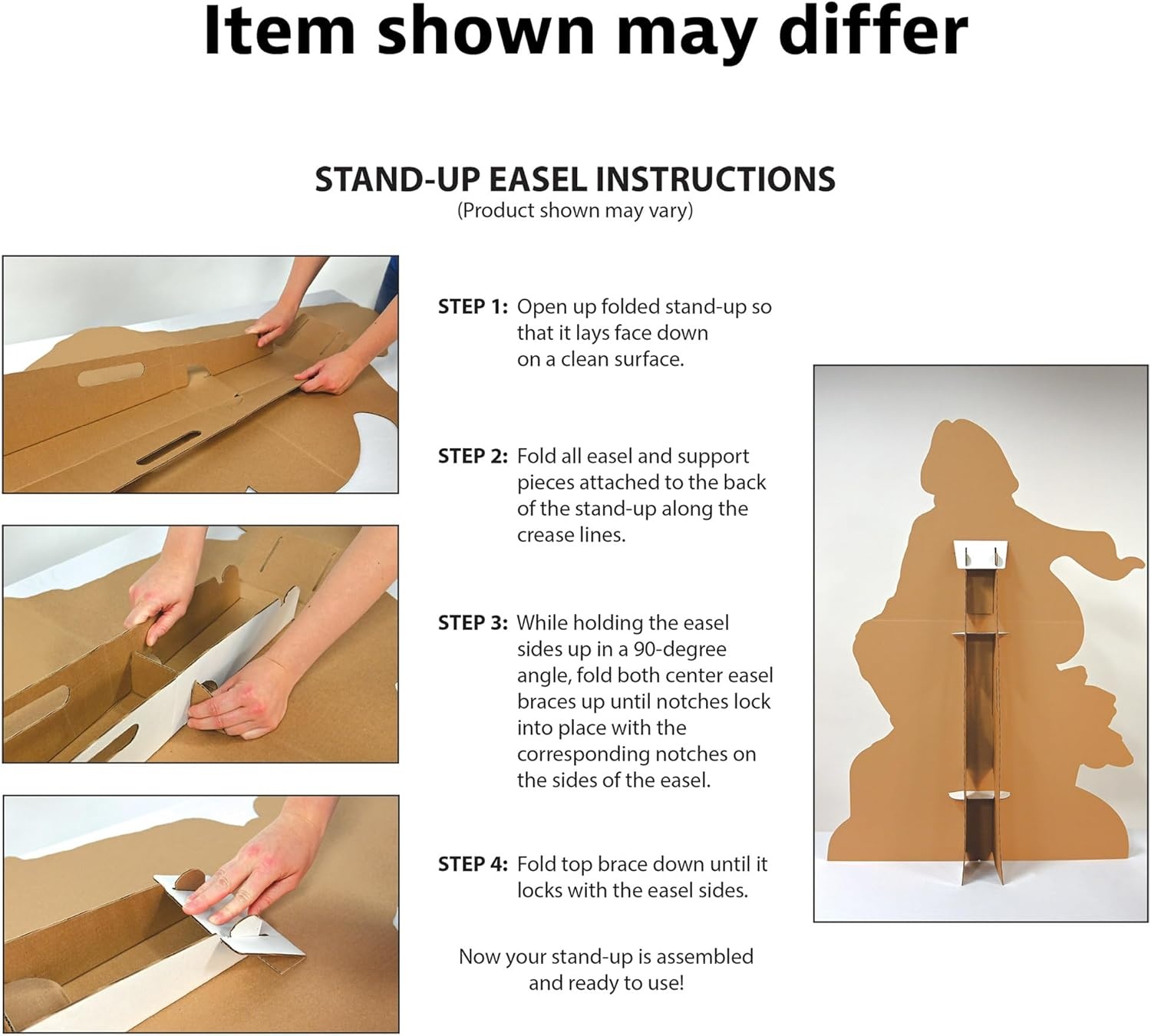 Item shown may differ

STAND-UP EASEL INSTRUCTIONS
(Product shown may vary)

STEP 1: Open up folded stand-up so that it lays face down on a clean surface.

STEP 2: Fold all easel and support pieces attached to the back of the stand-up along the crease lines.

STEP 3: While holding the easel sides up in a 90-degree angle, fold both center easel braces up until notches lock into place with the corresponding notches on the sides of the easel.

STEP 4: Fold top brace down until it locks with the easel sides.

Now your stand-up is assembled and ready to use!