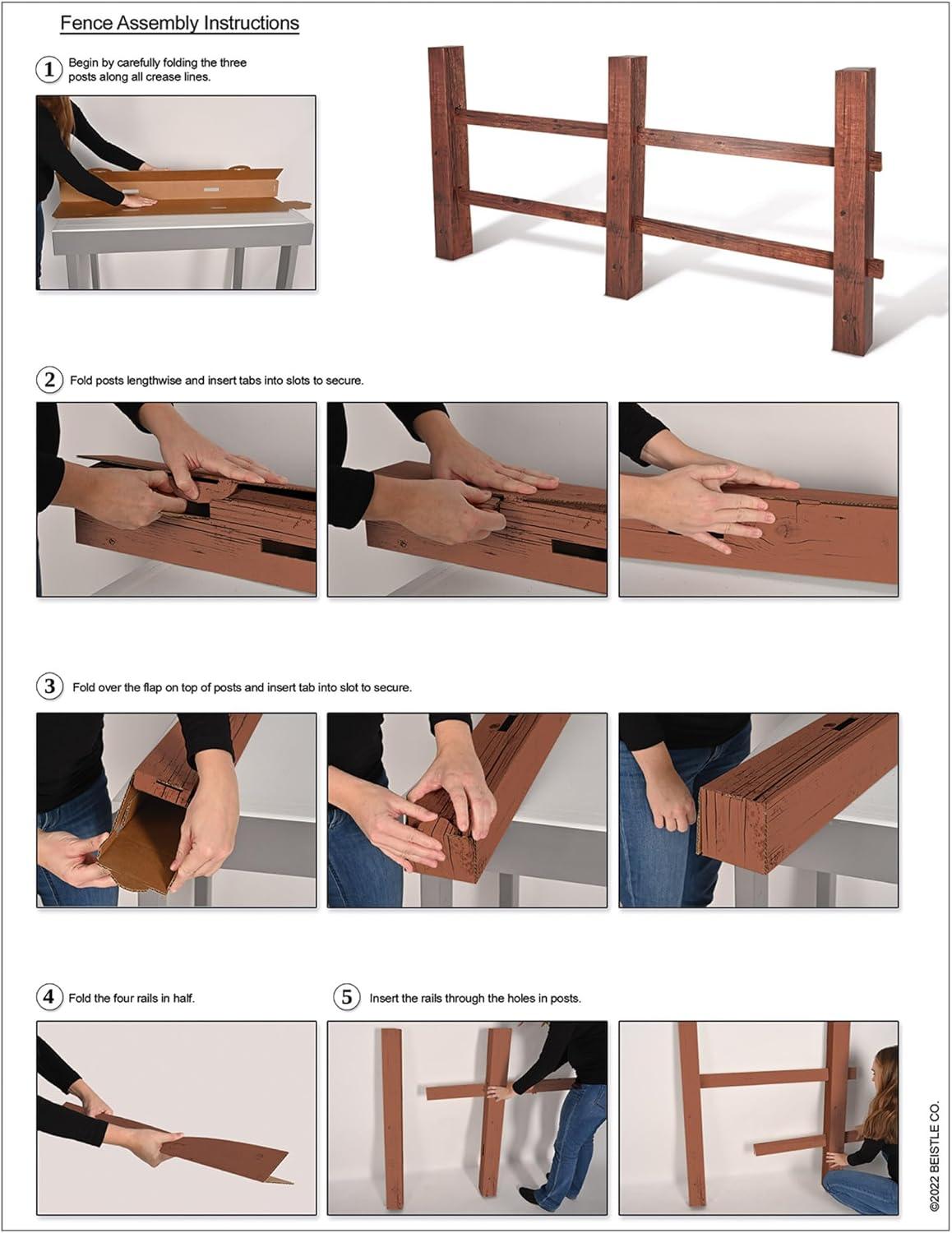 Fence Assembly Instructions

1 Begin by carefully folding the three posts along all crease lines.

2 Fold posts lengthwise and insert tabs into slots to secure.

3 Fold over the flap on top of posts and insert tab into slot to secure.

4 Fold the four rails in half.

5 Insert the rails through the holes in posts.

©2022 BEISTLE CO.