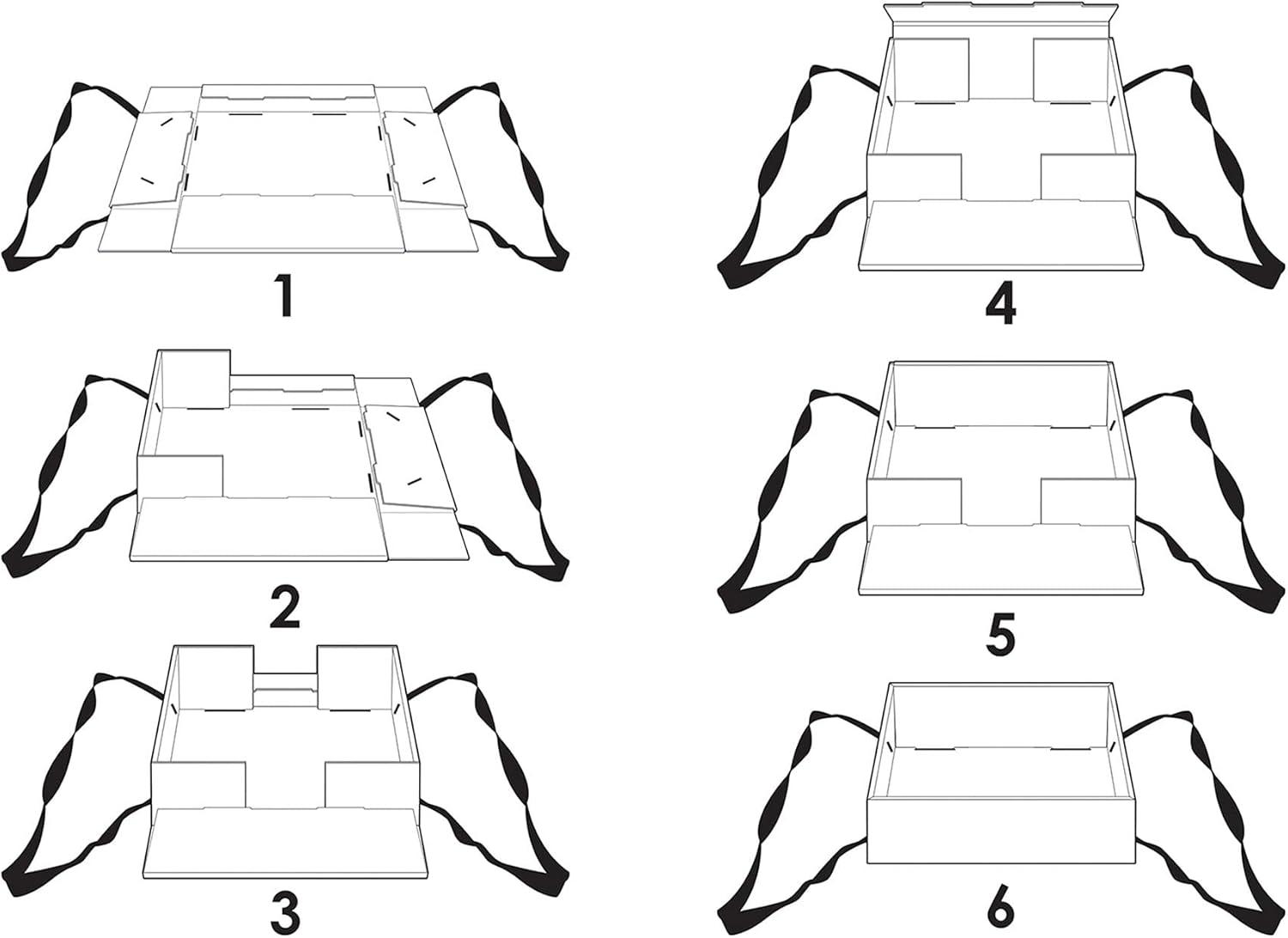 1

2

3

4

5

6