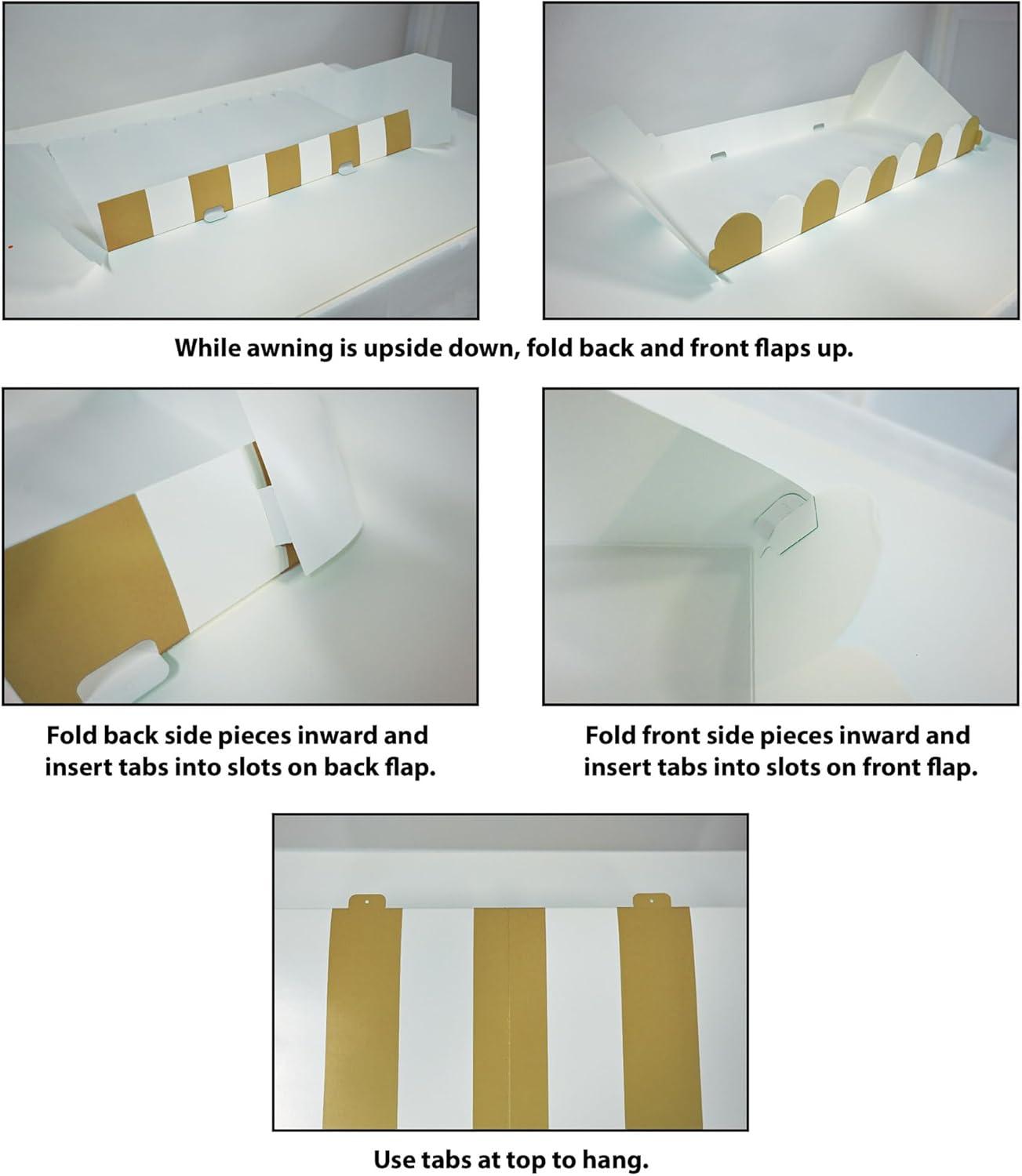 While awning is upside down, fold back and front flaps up.

Fold back side pieces inward and insert tabs into slots on back flap.

Fold front side pieces inward and insert tabs into slots on front flap.

Use tabs at top to hang.