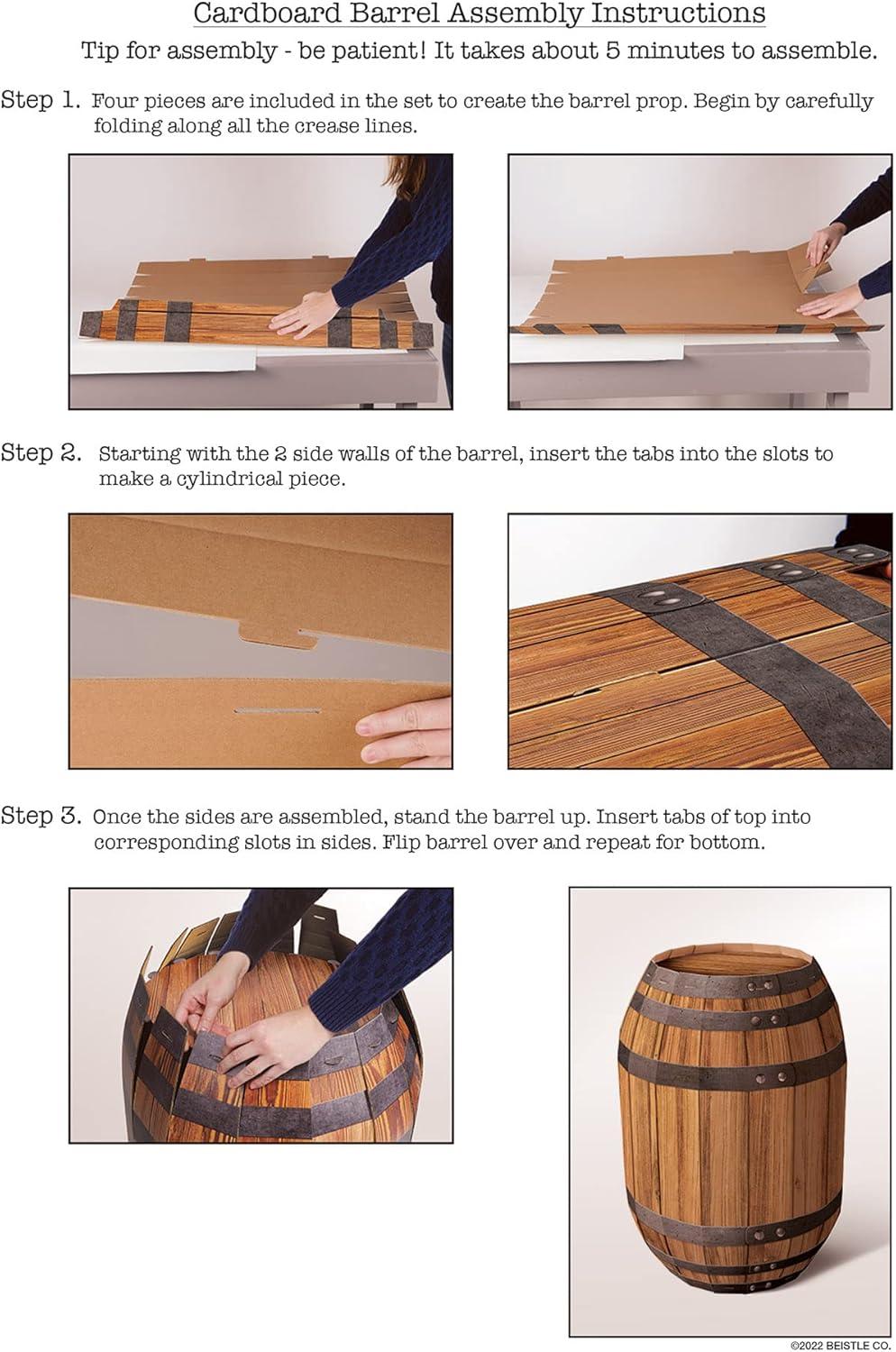 Cardboard Barrel Assembly Instructions

Tip for assembly - be patient! It takes about 5 minutes to assemble.

Step 1. Four pieces are included in the set to create the barrel prop. Begin by carefully folding along all the crease lines.

Step 2. Starting with the 2 side walls of the barrel, insert the tabs into the slots to make a cylindrical piece.

Step 3. Once the sides are assembled, stand the barrel up. Insert tabs of top into corresponding slots in sides. Flip barrel over and repeat for bottom.

©2022 BEISTLE CO.