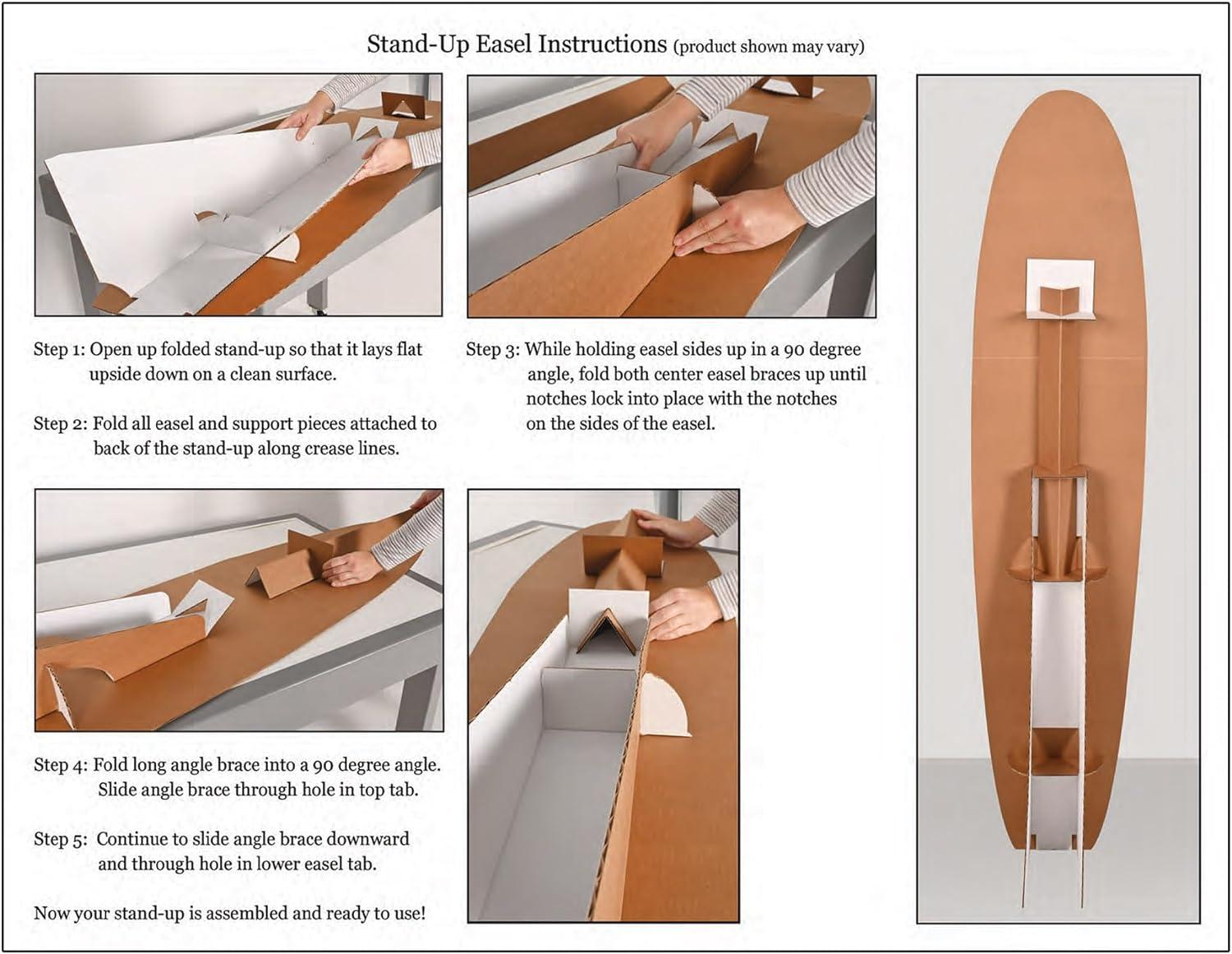 Stand-Up Easel Instructions (product shown may vary)

Step 1: Open up folded stand-up so that it lays flat upside down on a clean surface.

Step 2: Fold all easel and support pieces attached to back of the stand-up along crease lines.

Step 3: While holding easel sides up in a 90 degree angle, fold both center easel braces up until notches lock into place with the notches on the sides of the easel.

Step 4: Fold long angle brace into a 90 degree angle. Slide angle brace through hole in top tab.

Step 5: Continue to slide angle brace downward and through hole in lower easel tab.

Now your stand-up is assembled and ready to use!