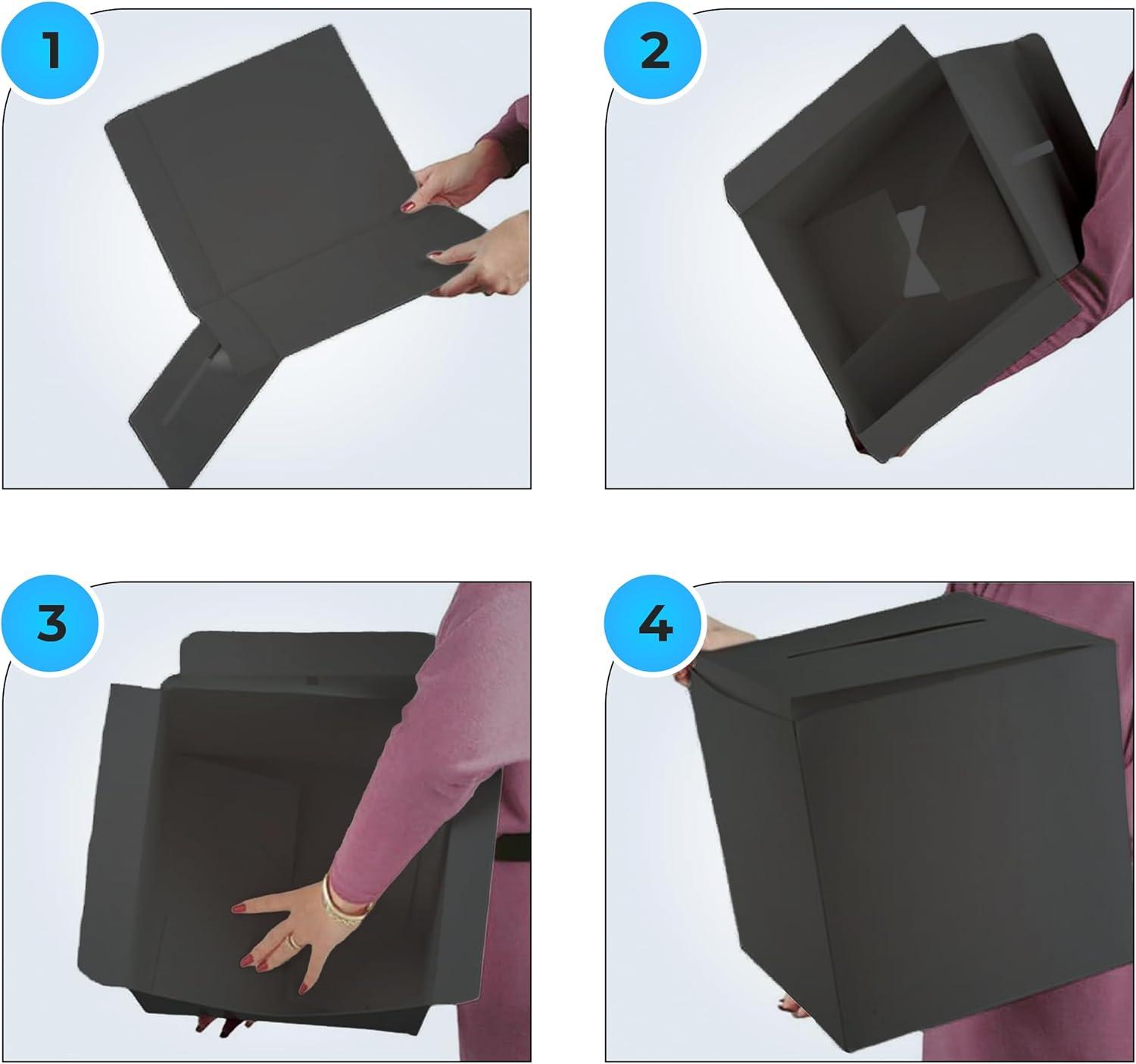 1

2

3

4