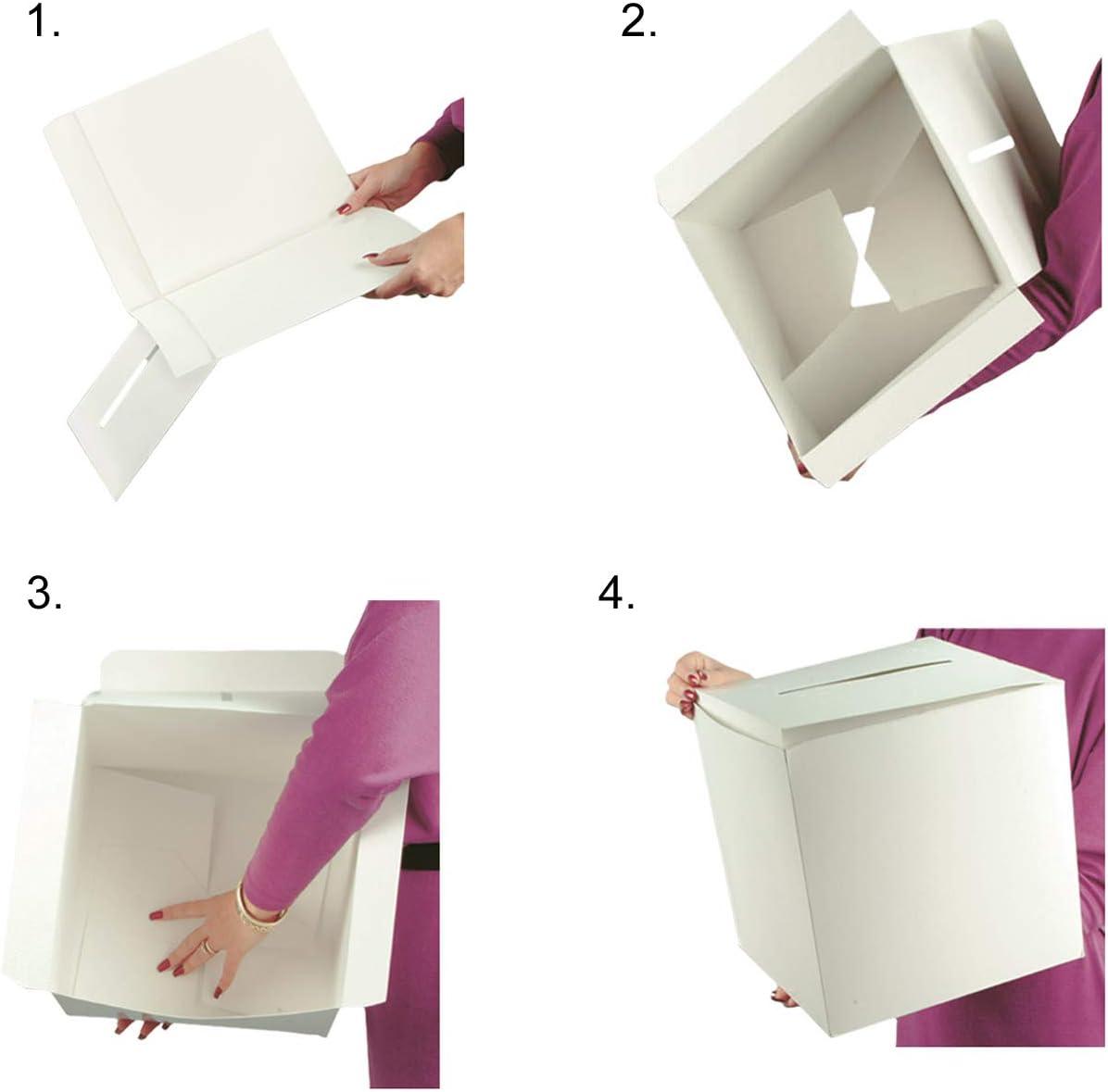 1.

2.

3.

4.