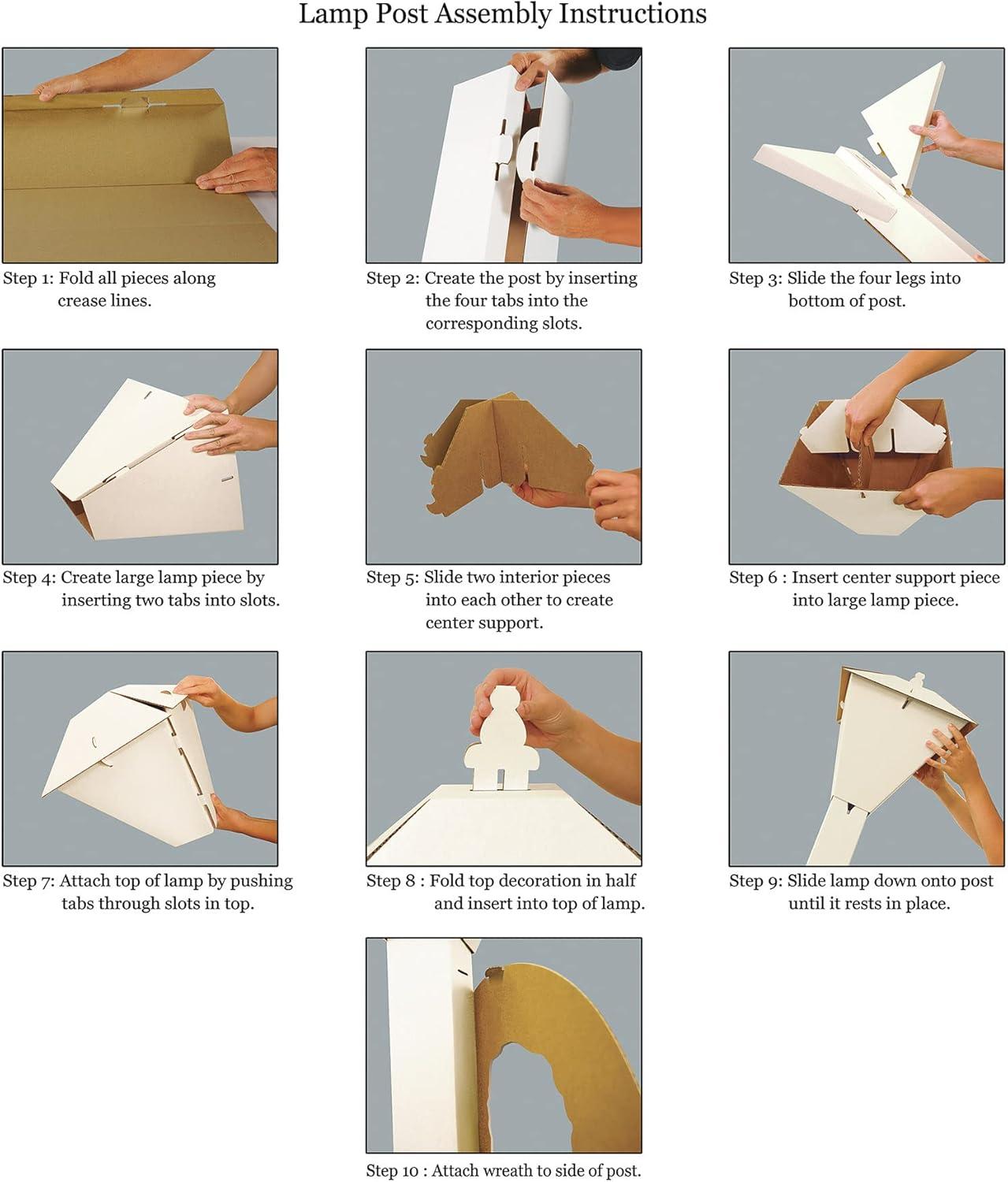 Lamp Post Assembly Instructions

Step 1: Fold all pieces along crease lines.

Step 2: Create the post by inserting the four tabs into the corresponding slots.

Step 3: Slide the four legs into bottom of post.

Step 4: Create large lamp piece by inserting two tabs into slots.

Step 5: Slide two interior pieces into each other to create center support.

Step 6 : Insert center support piece into large lamp piece.

Step 7: Attach top of lamp by pushing tabs through slots in top.

Step 8 : Fold top decoration in half and insert into top of lamp.

Step 9: Slide lamp down onto post until it rests in place.

Step 10 : Attach wreath to side of post.