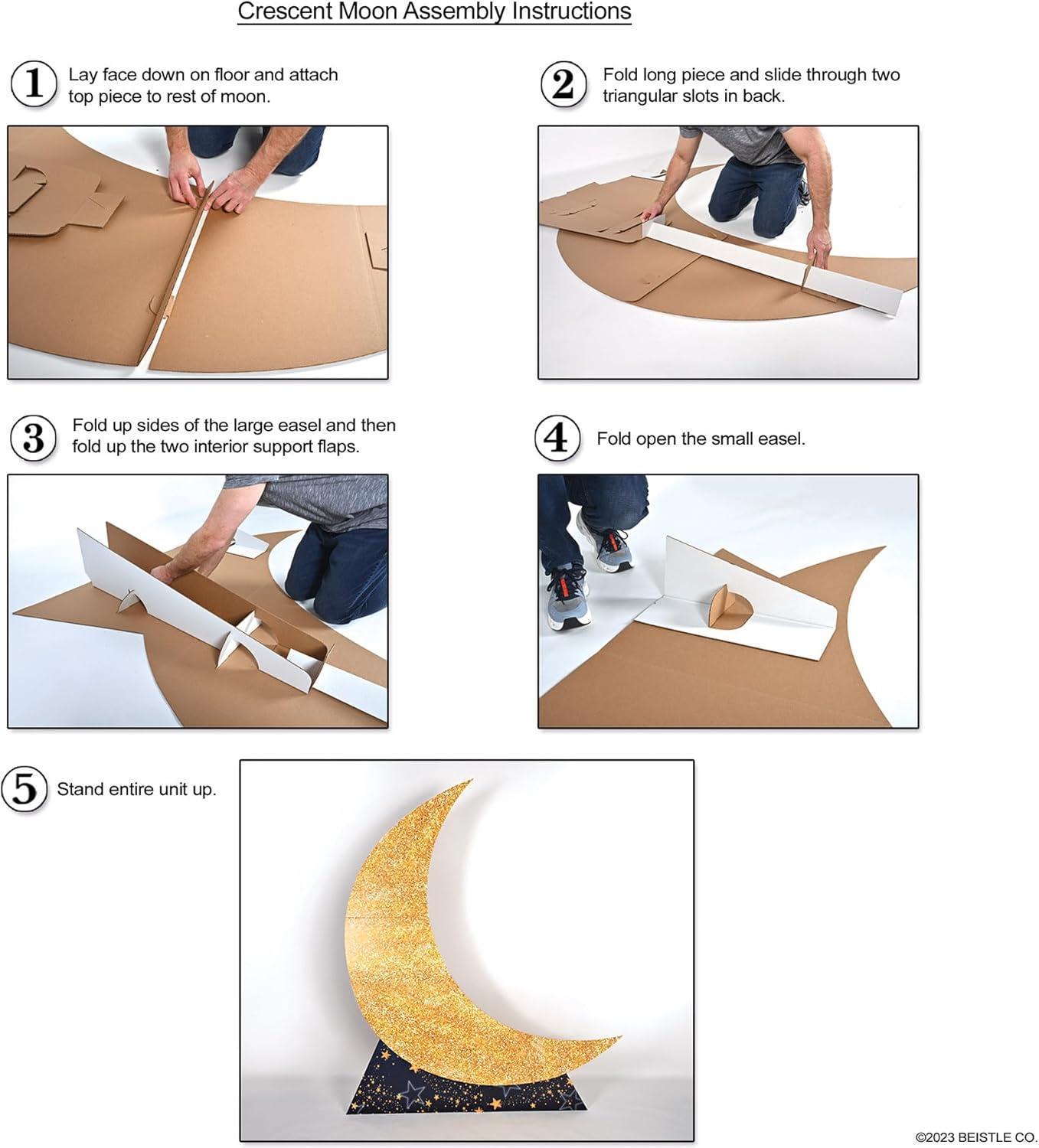 Crescent Moon Assembly Instructions

1 Lay face down on floor and attach top piece to rest of moon.

2 Fold long piece and slide through two triangular slots in back.

3 Fold up sides of the large easel and then fold up the two interior support flaps.

4 Fold open the small easel.

5 Stand entire unit up.

©2023 BEISTLE CO.