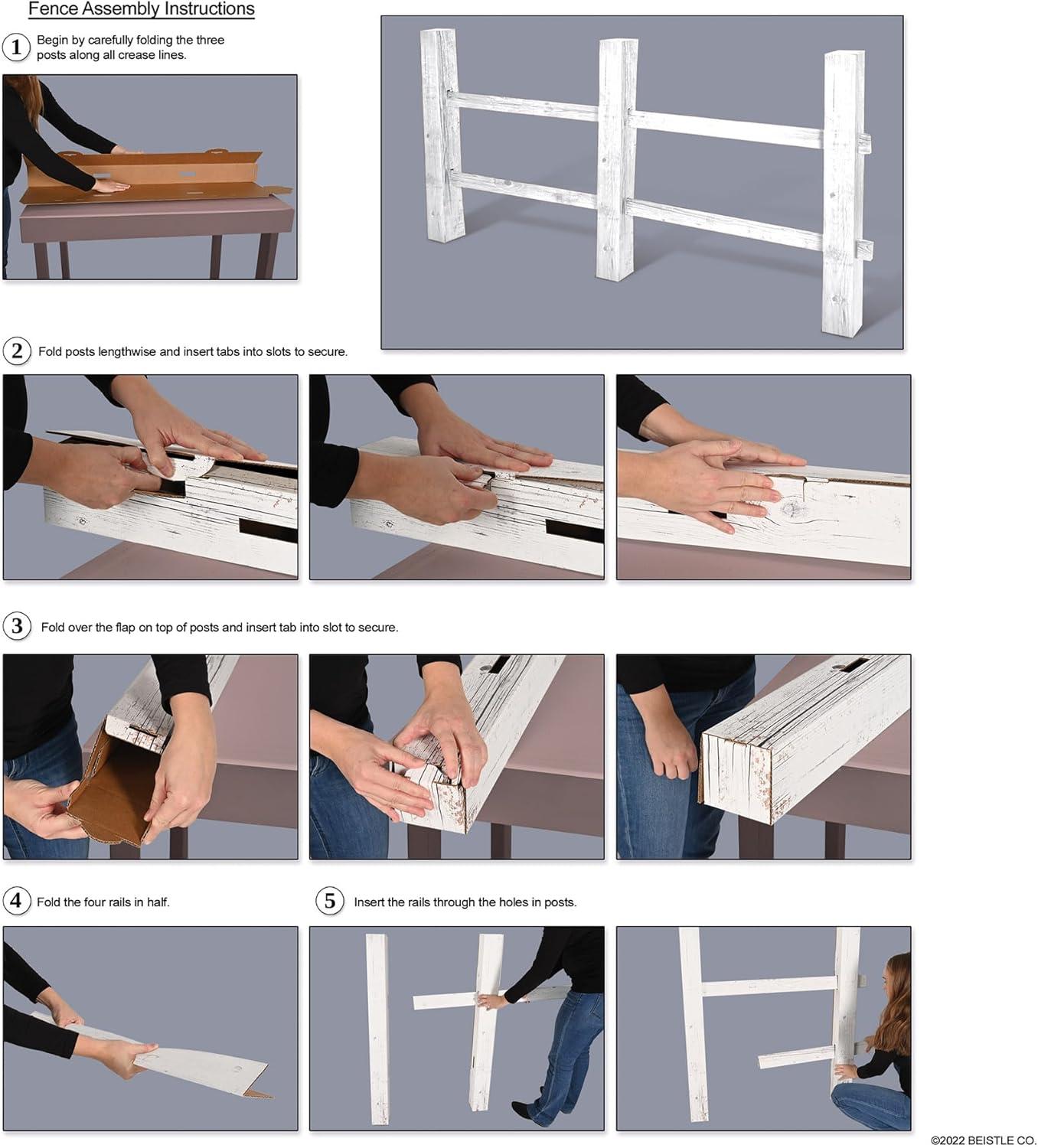 Fence Assembly Instructions

1 Begin by carefully folding the three posts along all crease lines.

2 Fold posts lengthwise and insert tabs into slots to secure.

3 Fold over the flap on top of posts and insert tab into slot to secure.

4 Fold the four rails in half.

5 Insert the rails through the holes in posts.

©2022 BEISTLE CO.