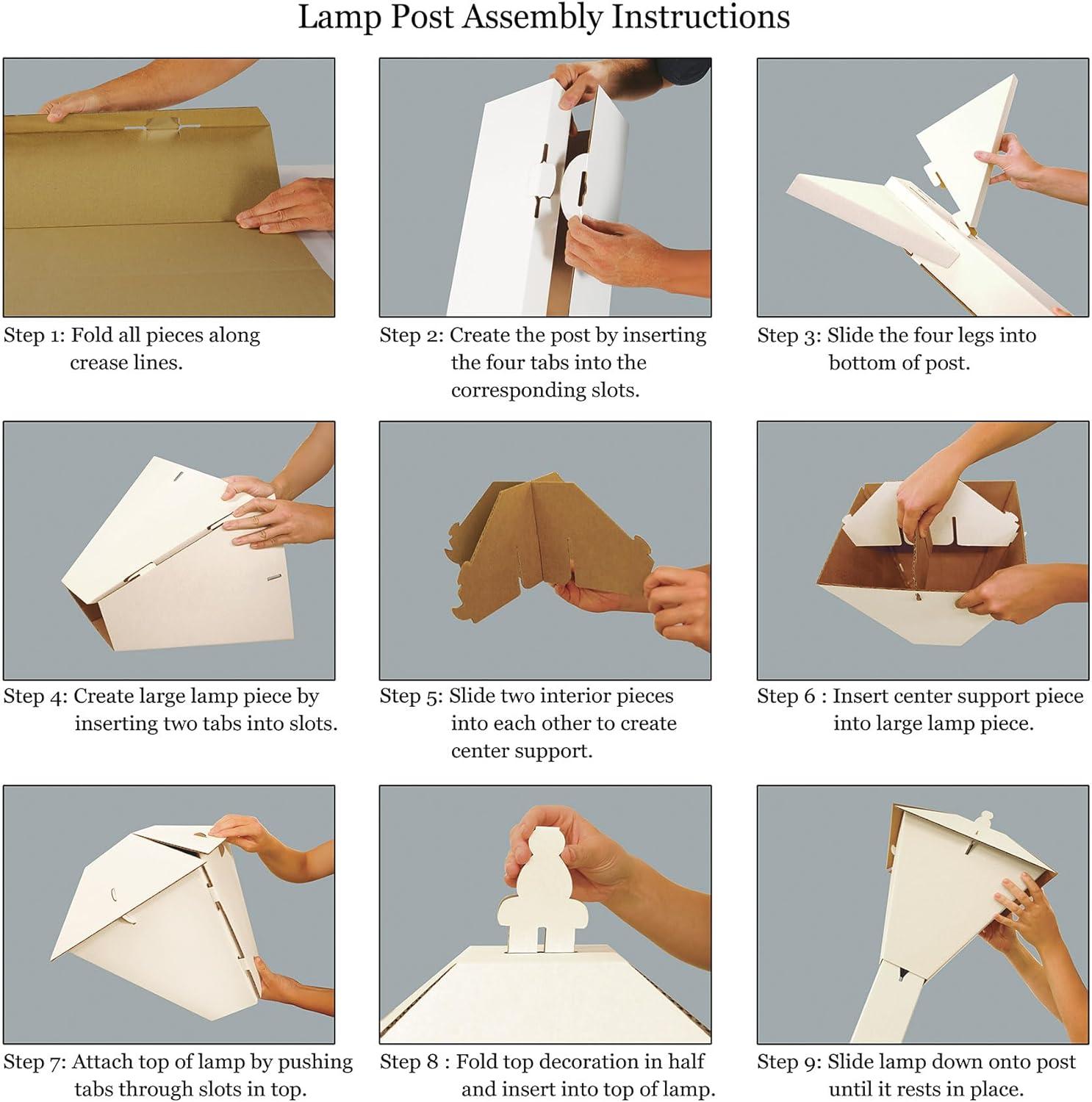 Lamp Post Assembly Instructions

Step 1: Fold all pieces along crease lines.

Step 2: Create the post by inserting the four tabs into the corresponding slots.

Step 3: Slide the four legs into bottom of post.

Step 4: Create large lamp piece by inserting two tabs into slots.

Step 5: Slide two interior pieces into each other to create center support.

Step 6 : Insert center support piece into large lamp piece.

Step 7: Attach top of lamp by pushing tabs through slots in top.

Step 8 : Fold top decoration in half and insert into top of lamp.

Step 9: Slide lamp down onto post until it rests in place.