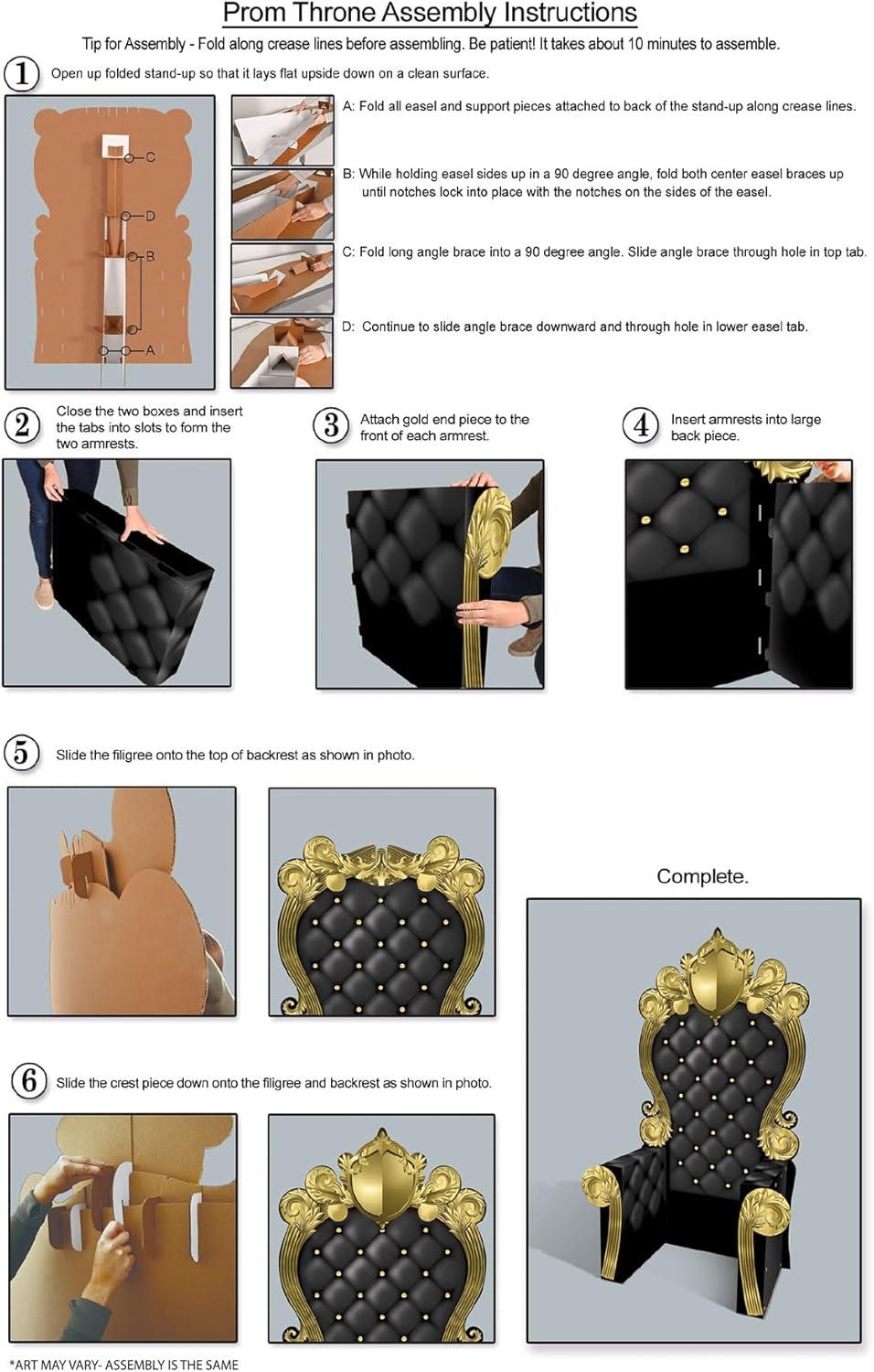 Prom Throne Assembly Instructions

Tip for Assembly - Fold along crease lines before assembling. Be patient! It takes about 10 minutes to assemble.

1 Open up folded stand-up so that it lays flat upside down on a clean surface.

C
D
B
A

A: Fold all easel and support pieces attached to back of the stand-up along crease lines.

B: While holding easel sides up in a 90 degree angle, fold both center easel braces up until notches lock into place with the notches on the sides of the easel.

C: Fold long angle brace into a 90 degree angle. Slide angle brace through hole in top tab.

D: Continue to slide angle brace downward and through hole in lower easel tab.

2 Close the two boxes and insert the tabs into slots to form the two armrests.

3 Attach gold end piece to the front of each armrest.

4 Insert armrests into large back piece.

5 Slide the filigree onto the top of backrest as shown in photo.

Complete.

6 Slide the crest piece down onto the filigree and backrest as shown in photo.

*ART MAY VARY- ASSEMBLY IS THE SAME