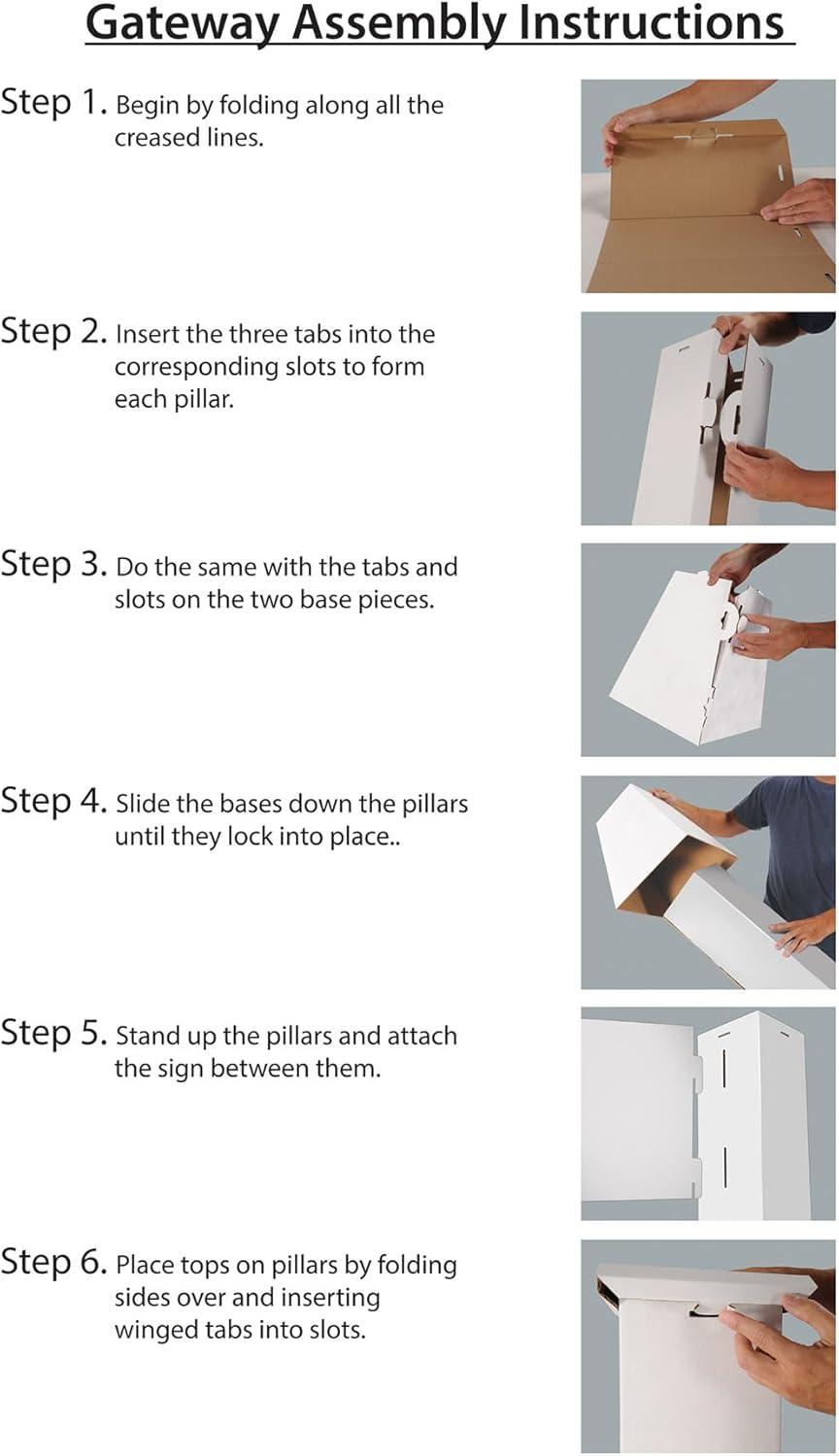 Gateway Assembly Instructions

Step 1. Begin by folding along all the creased lines.

Step 2. Insert the three tabs into the corresponding slots to form each pillar.

Step 3. Do the same with the tabs and slots on the two base pieces.

Step 4. Slide the bases down the pillars until they lock into place..

Step 5. Stand up the pillars and attach the sign between them.

Step 6. Place tops on pillars by folding sides over and inserting winged tabs into slots.