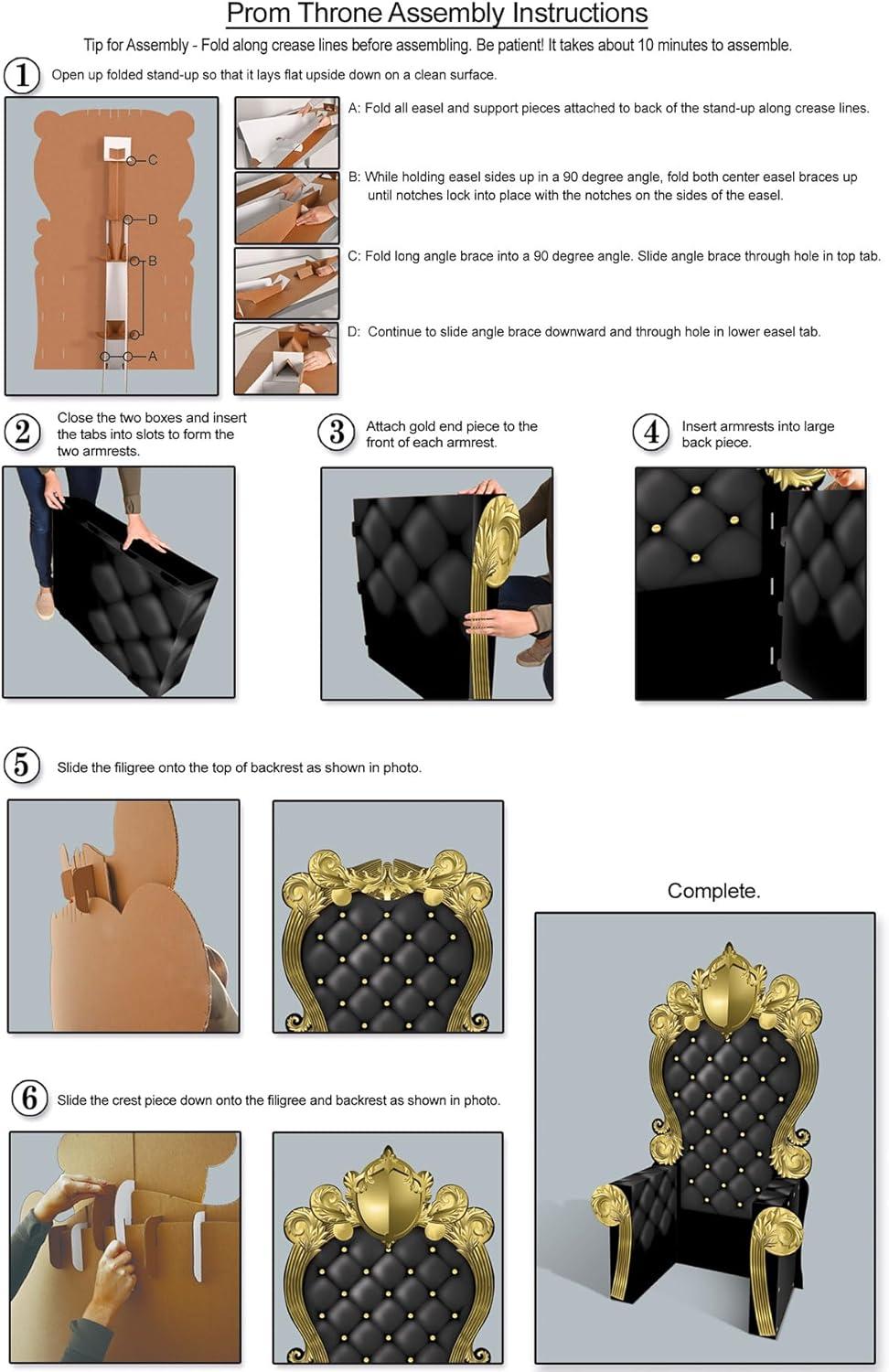 Prom Throne Assembly Instructions

Tip for Assembly - Fold along crease lines before assembling. Be patient! It takes about 10 minutes to assemble.

1 Open up folded stand-up so that it lays flat upside down on a clean surface.

C
D
B
A

A: Fold all easel and support pieces attached to back of the stand-up along crease lines.

B: While holding easel sides up in a 90 degree angle, fold both center easel braces up until notches lock into place with the notches on the sides of the easel.

C: Fold long angle brace into a 90 degree angle. Slide angle brace through hole in top tab.

D: Continue to slide angle brace downward and through hole in lower easel tab.

2 Close the two boxes and insert the tabs into slots to form the two armrests.

3 Attach gold end piece to the front of each armrest.

4 Insert armrests into large back piece.

5 Slide the filigree onto the top of backrest as shown in photo.

Complete.

6 Slide the crest piece down onto the filigree and backrest as shown in photo.