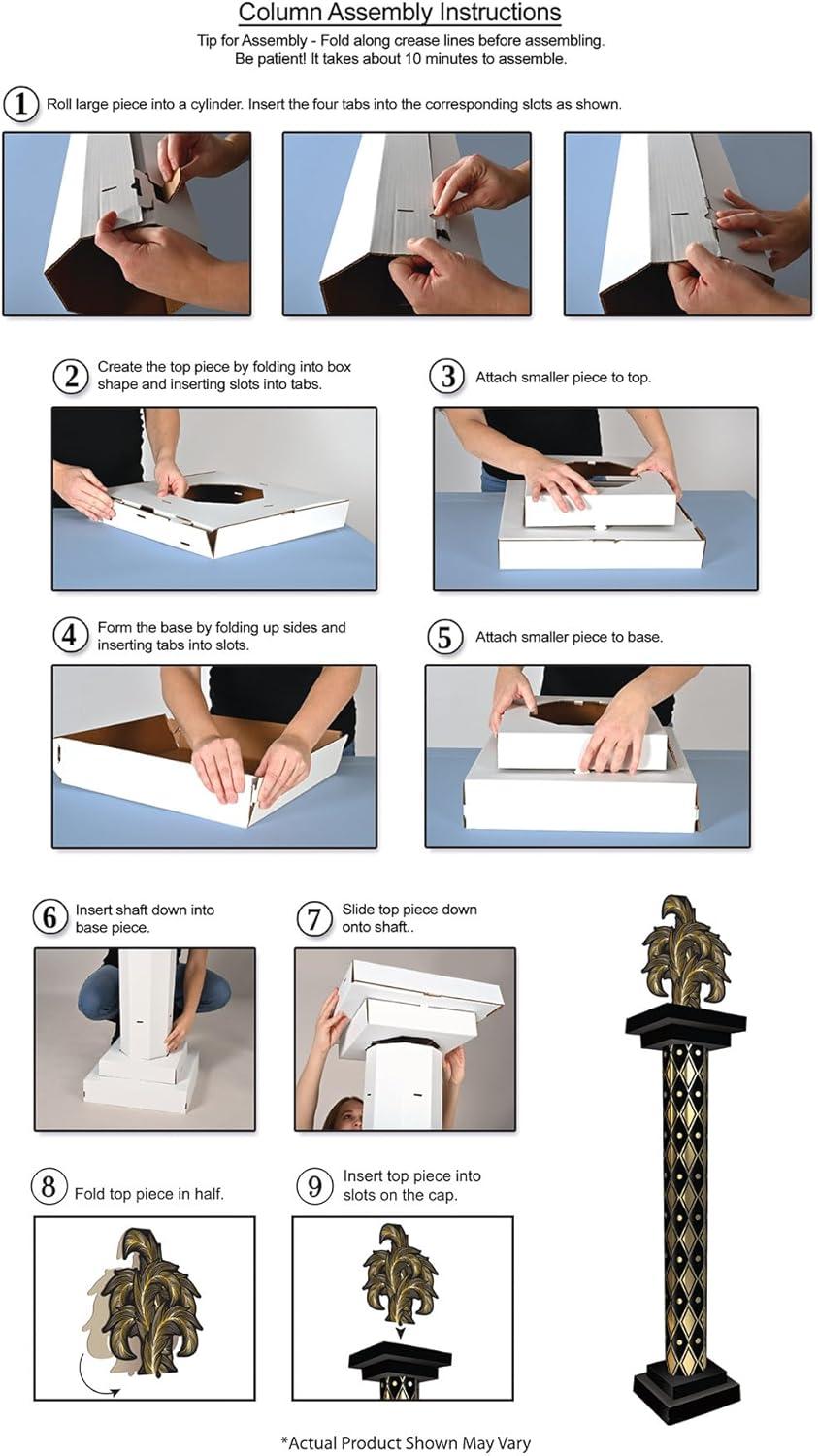 Column Assembly Instructions

Tip for Assembly - Fold along crease lines before assembling.
Be patient! It takes about 10 minutes to assemble.

1 Roll large piece into a cylinder. Insert the four tabs into the corresponding slots as shown.

2 Create the top piece by folding into box shape and inserting slots into tabs.

3 Attach smaller piece to top.

4 Form the base by folding up sides and inserting tabs into slots.

5 Attach smaller piece to base.

6 Insert shaft down into base piece.

7 Slide top piece down onto shaft..

8 Fold top piece in half.

9 Insert top piece into slots on the cap.

*Actual Product Shown May Vary