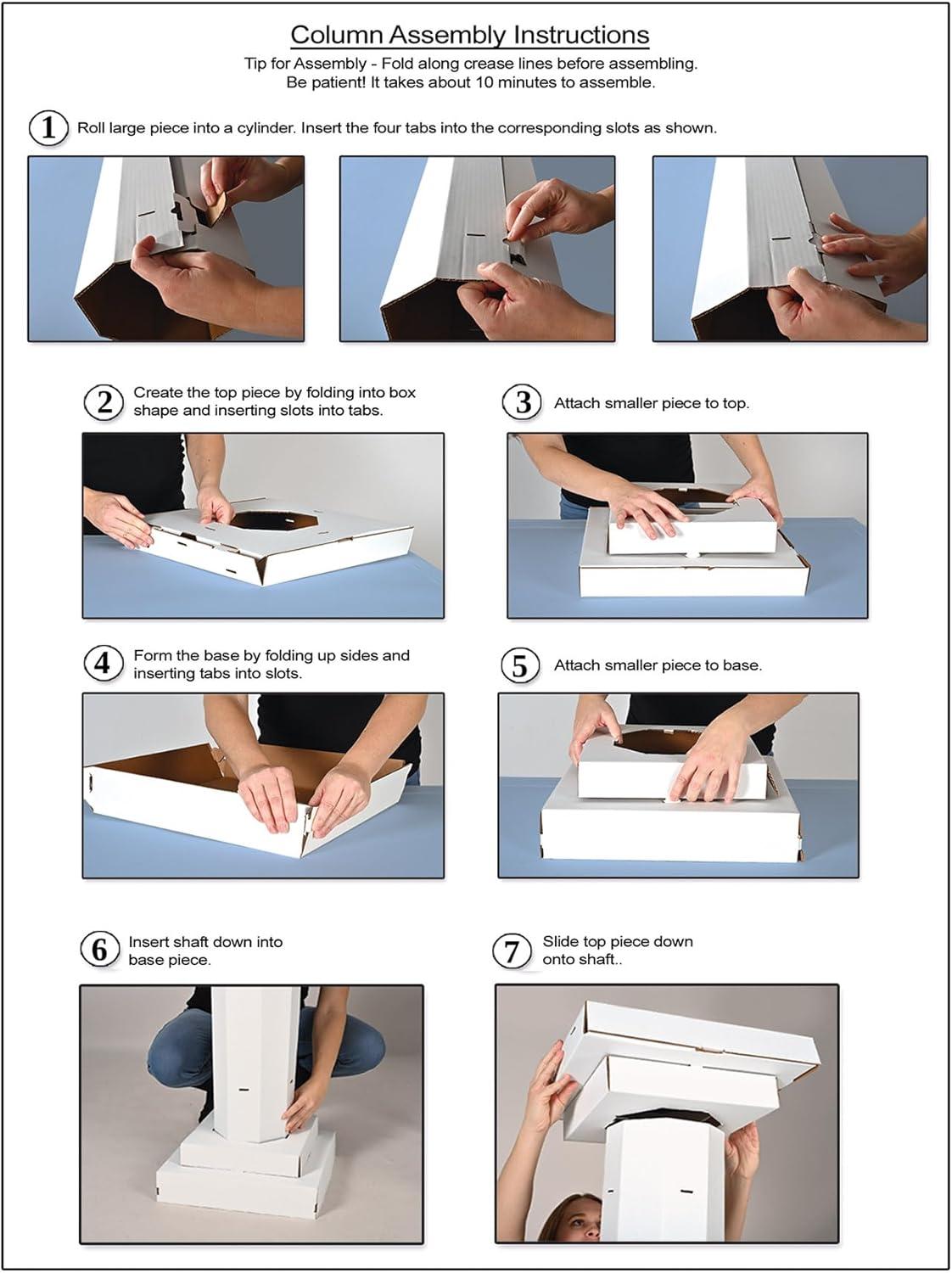 Column Assembly Instructions

Tip for Assembly - Fold along crease lines before assembling. Be patient! It takes about 10 minutes to assemble.

1 Roll large piece into a cylinder. Insert the four tabs into the corresponding slots as shown.

2 Create the top piece by folding into box shape and inserting slots into tabs.

3 Attach smaller piece to top.

4 Form the base by folding up sides and inserting tabs into slots.

5 Attach smaller piece to base.

6 Insert shaft down into base piece.

7 Slide top piece down onto shaft..