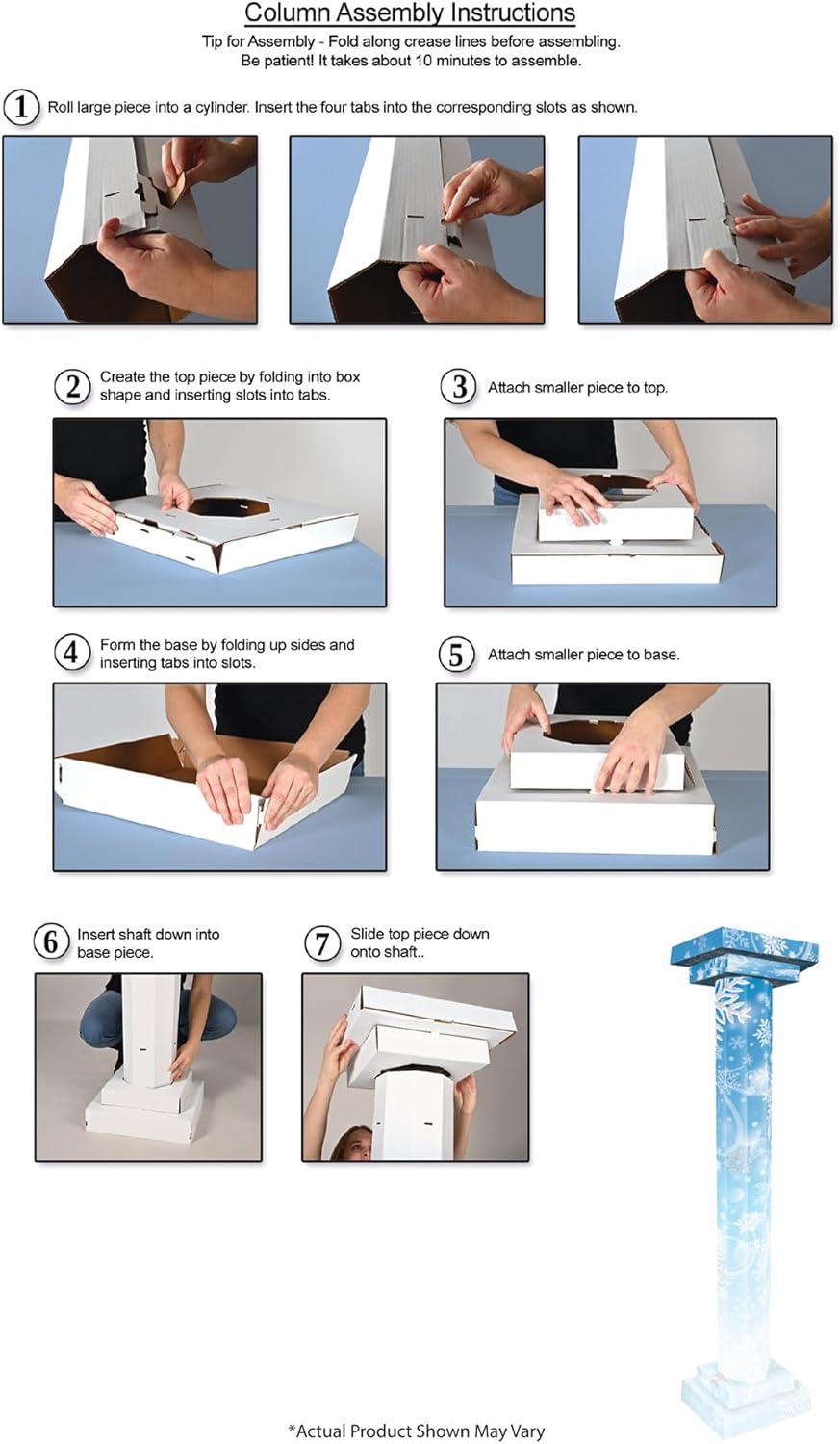 Column Assembly Instructions

Tip for Assembly - Fold along crease lines before assembling.
Be patient! It takes about 10 minutes to assemble.

1 Roll large piece into a cylinder. Insert the four tabs into the corresponding slots as shown.

2 Create the top piece by folding into box shape and inserting slots into tabs.

3 Attach smaller piece to top.

4 Form the base by folding up sides and inserting tabs into slots.

5 Attach smaller piece to base.

6 Insert shaft down into base piece.

7 Slide top piece down onto shaft..

*Actual Product Shown May Vary