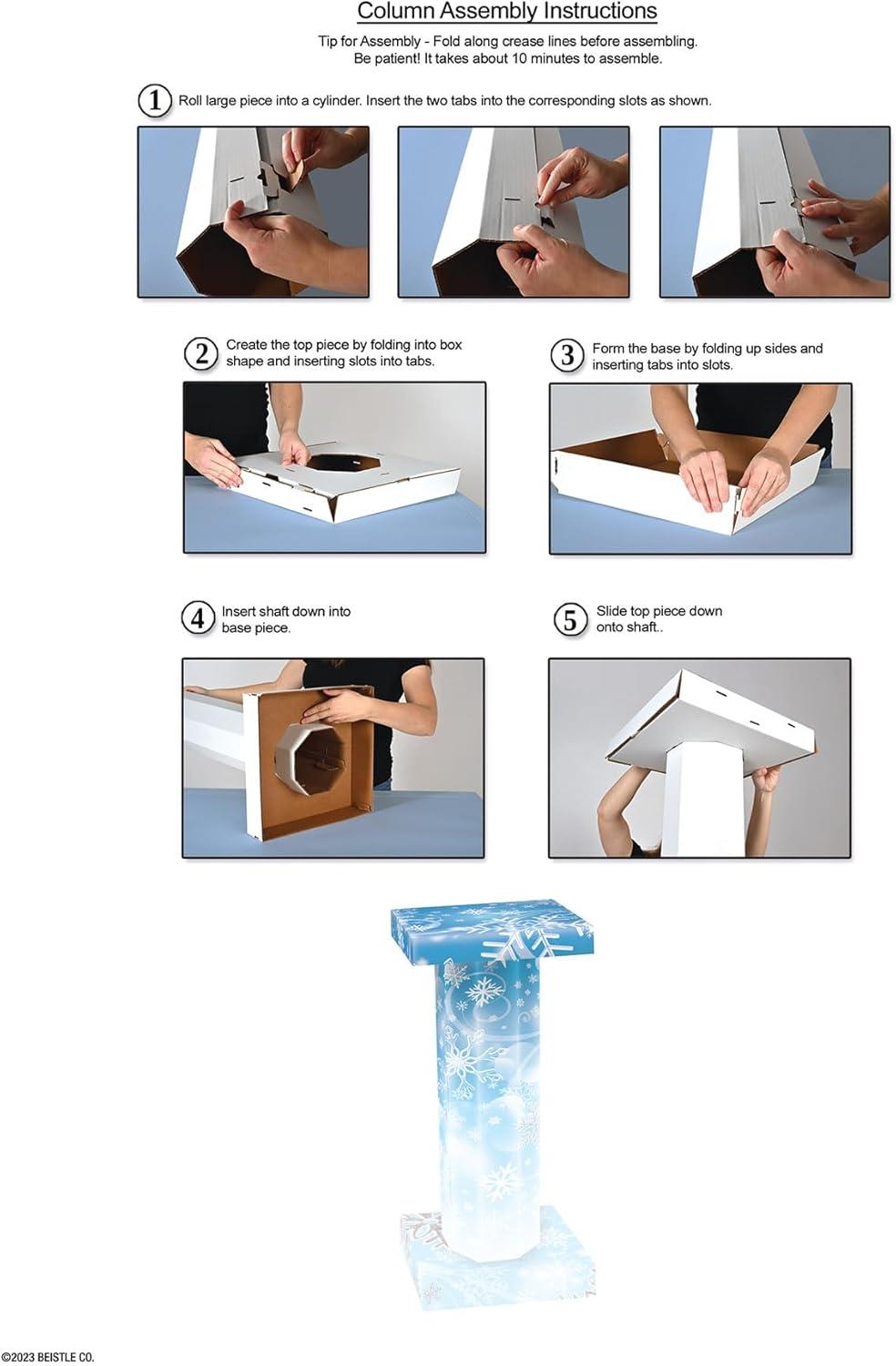 Column Assembly Instructions

Tip for Assembly - Fold along crease lines before assembling.
Be patient! It takes about 10 minutes to assemble.

1 Roll large piece into a cylinder. Insert the two tabs into the corresponding slots as shown.

2 Create the top piece by folding into box shape and inserting slots into tabs.

3 Form the base by folding up sides and inserting tabs into slots.

4 Insert shaft down into base piece.

5 Slide top piece down onto shaft..

©2023 BEISTLE CO.