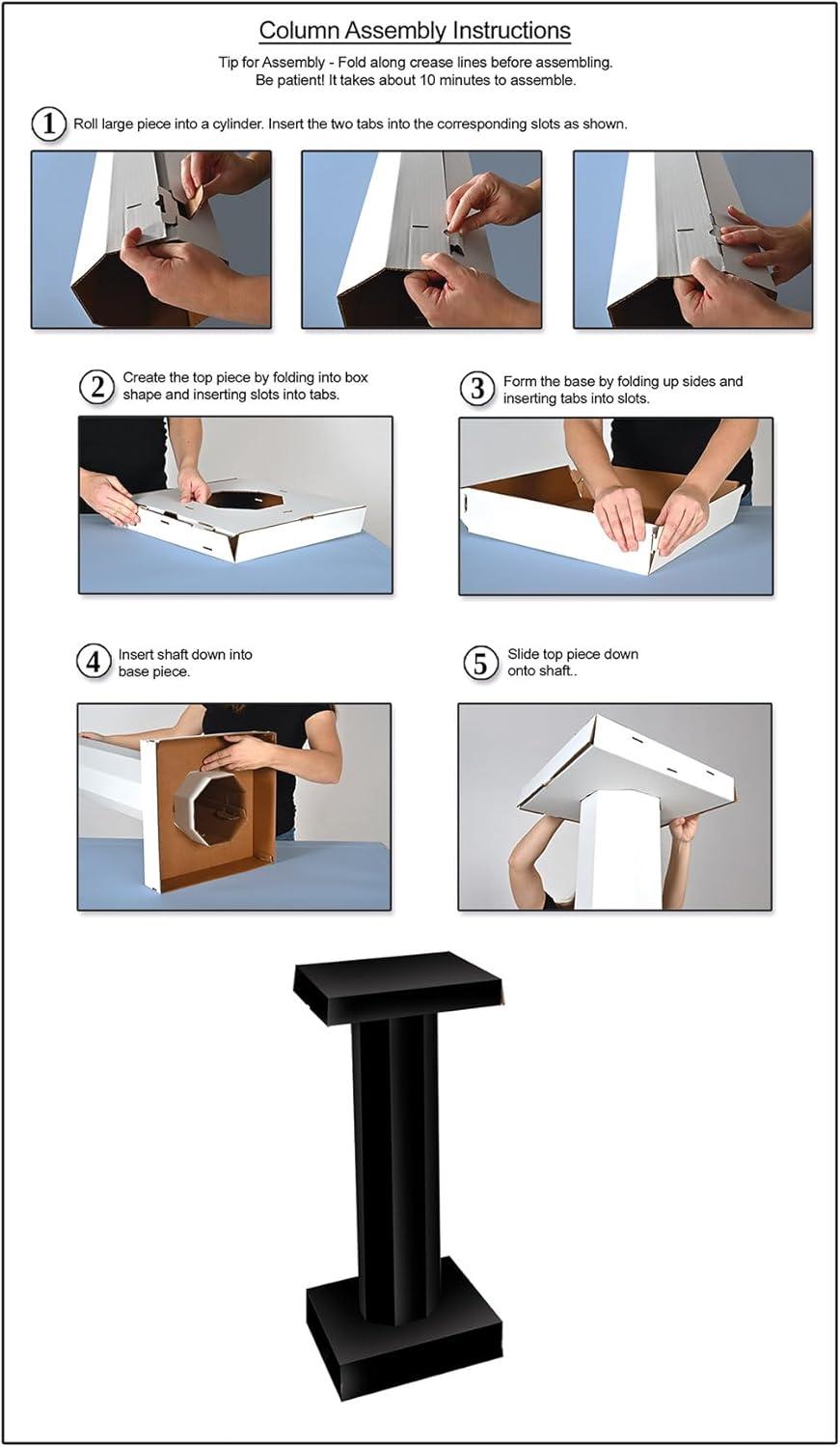 Column Assembly Instructions

Tip for Assembly - Fold along crease lines before assembling. Be patient! It takes about 10 minutes to assemble.

1 Roll large piece into a cylinder. Insert the two tabs into the corresponding slots as shown.

2 Create the top piece by folding into box shape and inserting slots into tabs.

3 Form the base by folding up sides and inserting tabs into slots.

4 Insert shaft down into base piece.

5 Slide top piece down onto shaft..