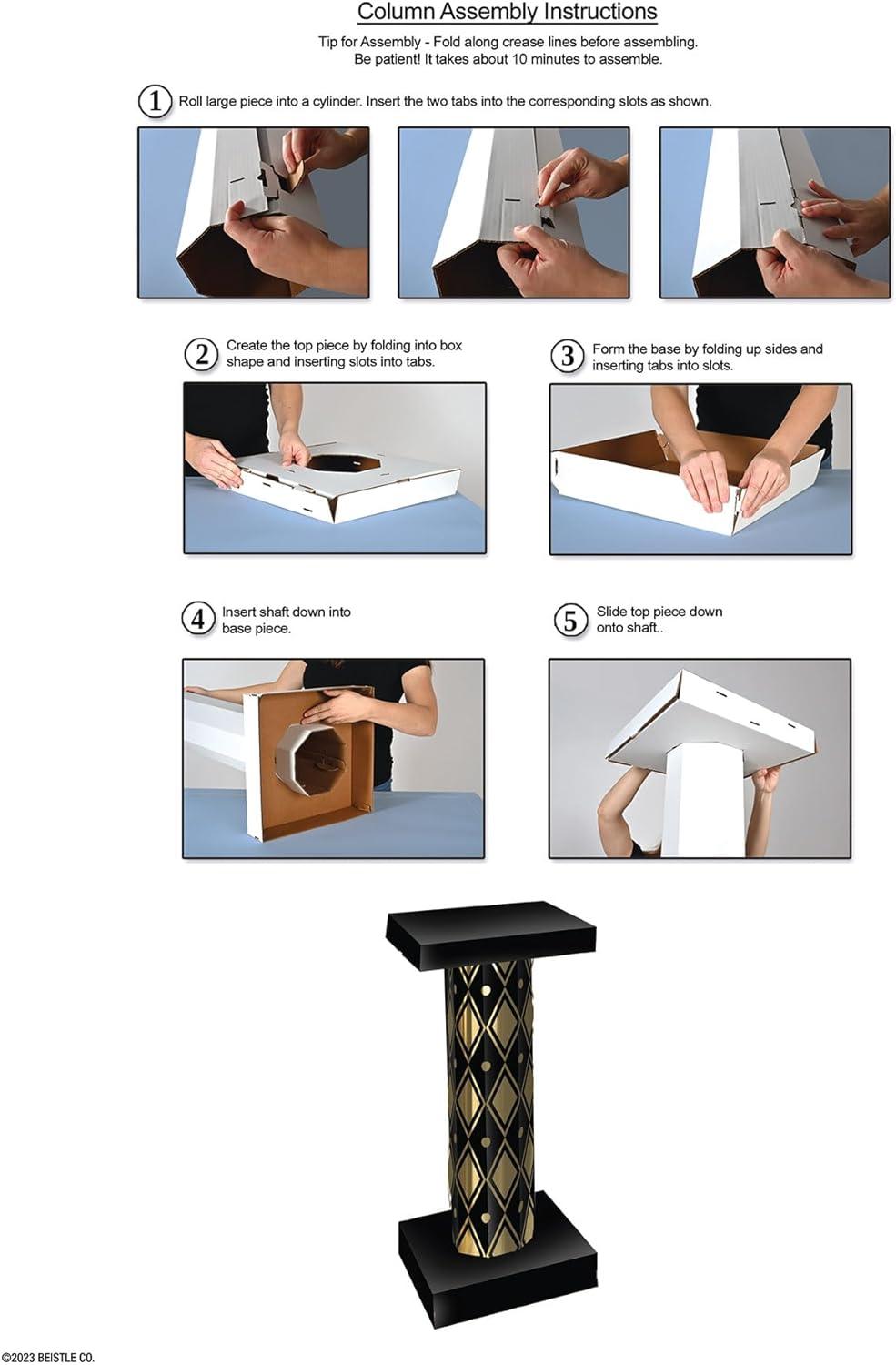 Column Assembly Instructions

Tip for Assembly - Fold along crease lines before assembling.
Be patient! It takes about 10 minutes to assemble.

1 Roll large piece into a cylinder. Insert the two tabs into the corresponding slots as shown.

2 Create the top piece by folding into box shape and inserting slots into tabs.

3 Form the base by folding up sides and inserting tabs into slots.

4 Insert shaft down into base piece.

5 Slide top piece down onto shaft..

©2023 BEISTLE CO.