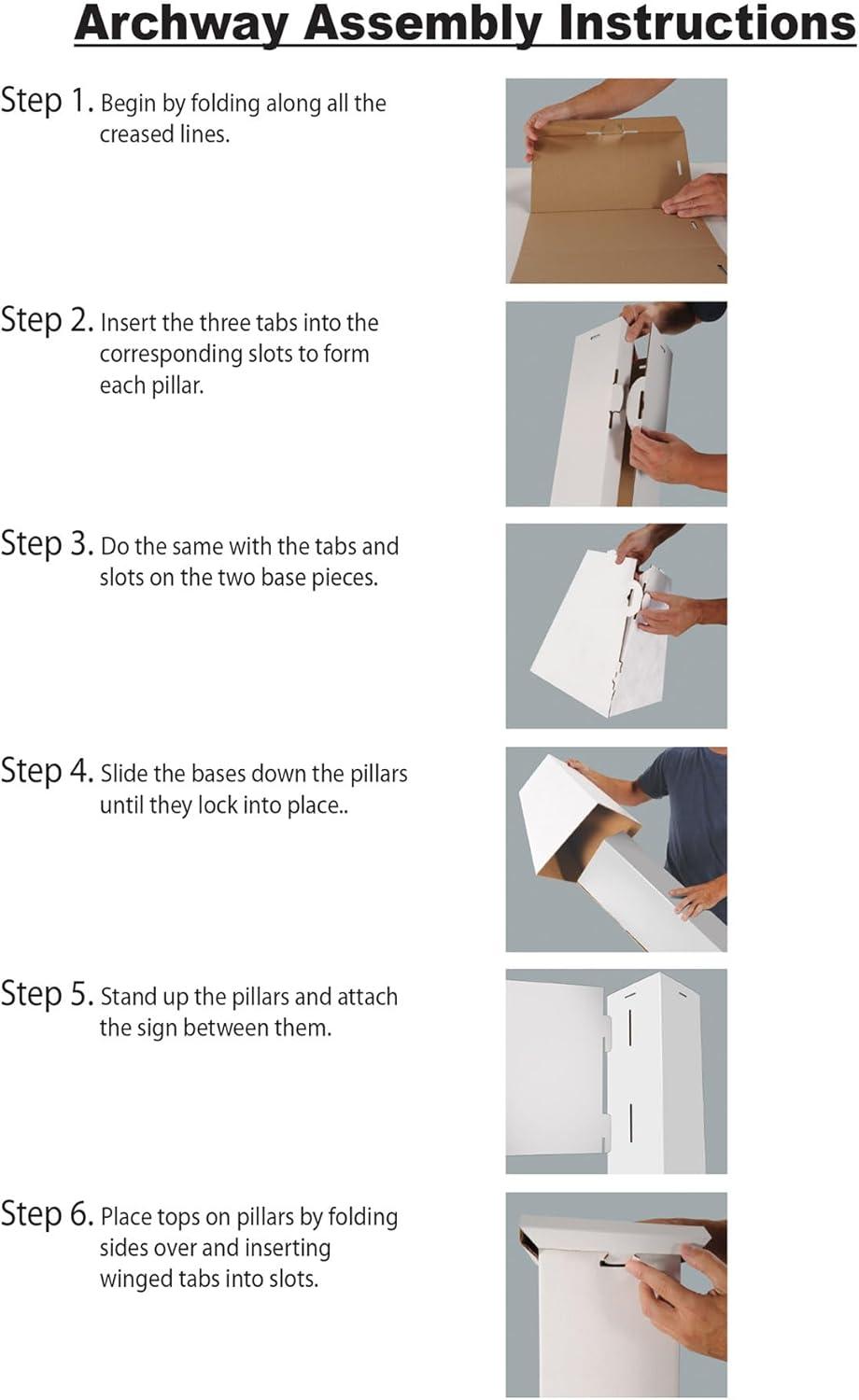 Archway Assembly Instructions

Step 1. Begin by folding along all the creased lines.

Step 2. Insert the three tabs into the corresponding slots to form each pillar.

Step 3. Do the same with the tabs and slots on the two base pieces.

Step 4. Slide the bases down the pillars until they lock into place..

Step 5. Stand up the pillars and attach the sign between them.

Step 6. Place tops on pillars by folding sides over and inserting winged tabs into slots.